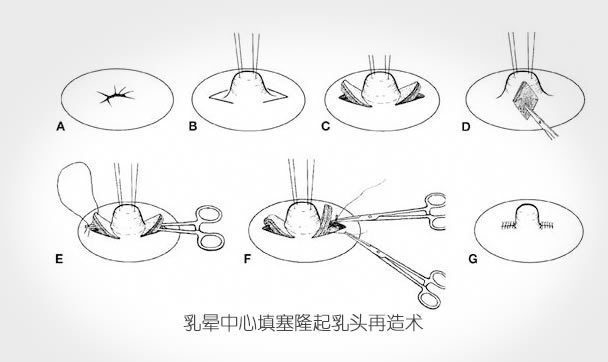 A
B
C
D
E
F
G
乳晕中心填塞隆起乳头再造术